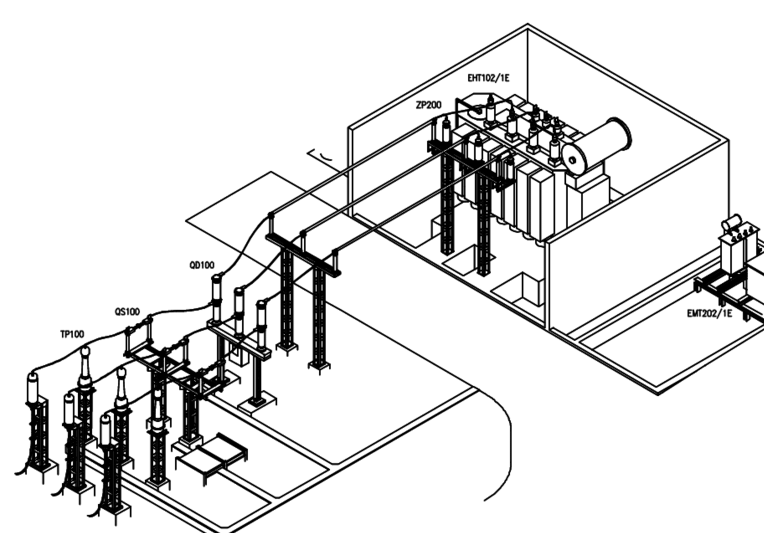 EHT102/1E

ZP200

QD100

QS100

TP100

EMT202/1E